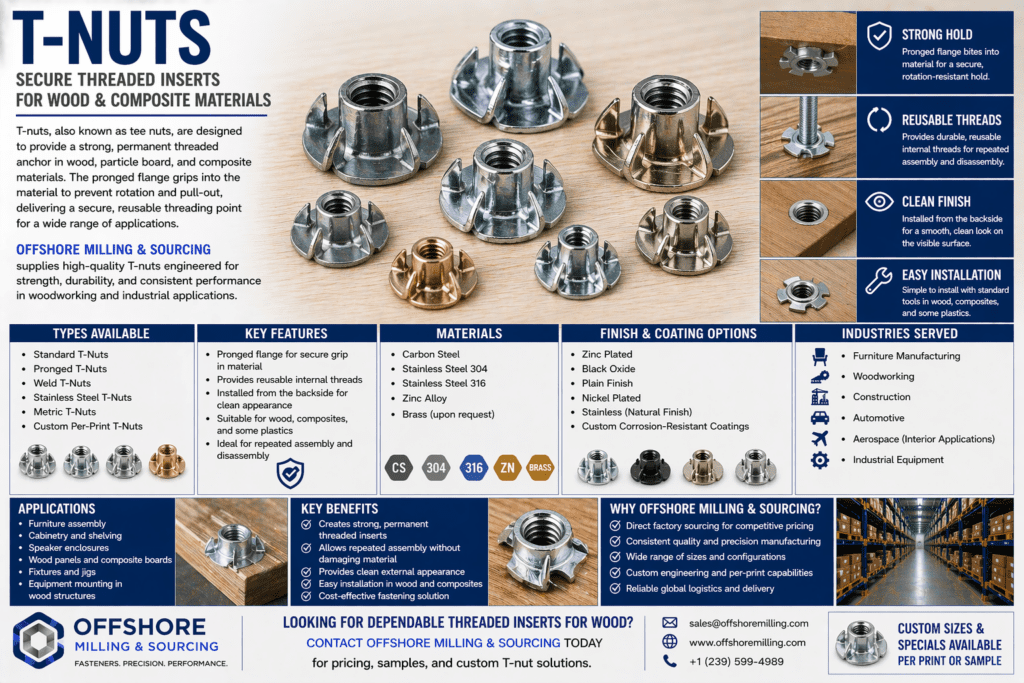 T-NUTS
SECURE THREADED INSERTS FOR WOOD & COMPOSITE MATERIALS

T-nuts, also known as tee nuts, are designed to provide a strong, permanent threaded anchor in wood, particle board, and composite materials. The pronged flange grips into the material to prevent rotation and pull-out, delivering a secure, reusable threading point for a wide range of applications.

OFFSHORE MILLING & SOURCING supplies high-quality T-nuts engineered for strength, durability, and consistent performance in woodworking and industrial applications.

STRONG HOLD
Pronged flange bites into material for a secure, rotation-resistant hold.

REUSABLE THREADS
Provides durable, reusable internal threads for repeated assembly and disassembly.

CLEAN FINISH
Installed from the backside for a smooth, clean look on the visible surface.

EASY INSTALLATION
Simple to install with standard tools in wood, composites, and some plastics.

TYPES AVAILABLE
- Standard T-Nuts
- Pronged T-Nuts
- Weld T-Nuts
- Stainless Steel T-Nuts
- Metric T-Nuts
- Custom Per-Print T-Nuts

KEY FEATURES
- Pronged flange for secure grip in material
- Provides reusable internal threads
- Installed from the backside for clean appearance
- Suitable for wood, composites, and some plastics
- Ideal for repeated assembly and disassembly

MATERIALS
- Carbon Steel
- Stainless Steel 304
- Stainless Steel 316
- Zinc Alloy
- Brass (upon request)

CS 304 316 ZN BRASS

FINISH & COATING OPTIONS
- Zinc Plated
- Black Oxide
- Plain Finish
- Nickel Plated
- Stainless (Natural Finish)
- Custom Corrosion-Resistant Coatings

INDUSTRIES SERVED
- Furniture Manufacturing
- Woodworking
- Construction
- Automotive
- Aerospace (Interior Applications)
- Industrial Equipment

APPLICATIONS
- Furniture assembly
- Cabinetry and shelving
- Speaker enclosures
- Wood panels and composite boards
- Fixtures and jigs
- Equipment mounting in wood structures

KEY BENEFITS
- Creates strong, permanent threaded inserts
- Allows repeated assembly without damaging material
- Provides clean external appearance
- Easy installation in wood and composites
- Cost-effective fastening solution

WHY OFFSHORE MILLING & SOURCING?
- Direct factory sourcing for competitive pricing
- Consistent quality and precision manufacturing
- Wide range of sizes and configurations
- Custom engineering and per-print capabilities
- Reliable global logistics and delivery

OFFSHORE MILLING & SOURCING
FASTENERS. PRECISION. PERFORMANCE.

LOOKING FOR DEPENDABLE THREADED INSERTS FOR WOOD?
CONTACT OFFSHORE MILLING & SOURCING TODAY for pricing, samples, and custom T-nut solutions.

sales@offshoremilling.com
www.offshoremilling.com
+1 (239) 599-4989

CUSTOM SIZES & SPECIALS AVAILABLE PER PRINT OR SAMPLE